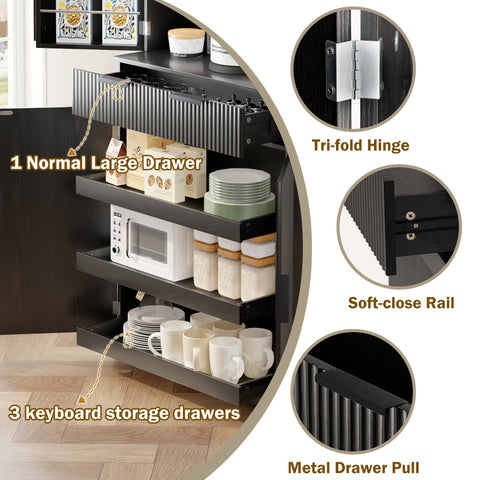 1 Normal Large Drawer

3 keyboard storage drawers

Tri-fold Hinge

Soft-close Rail

Metal Drawer Pull