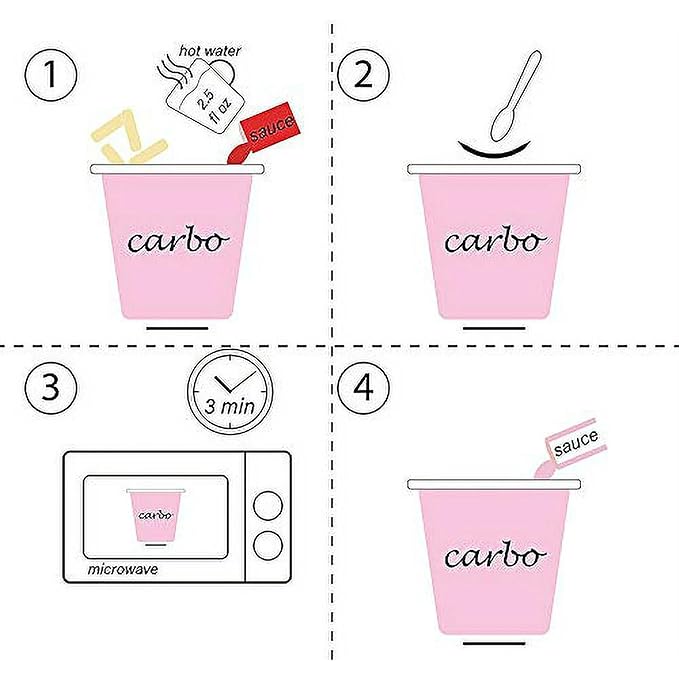 1

hot water

2.5 fl oz

sauce

carbo

2

carbo

3

3 min

carbo

microwave

4

sauce

carbo