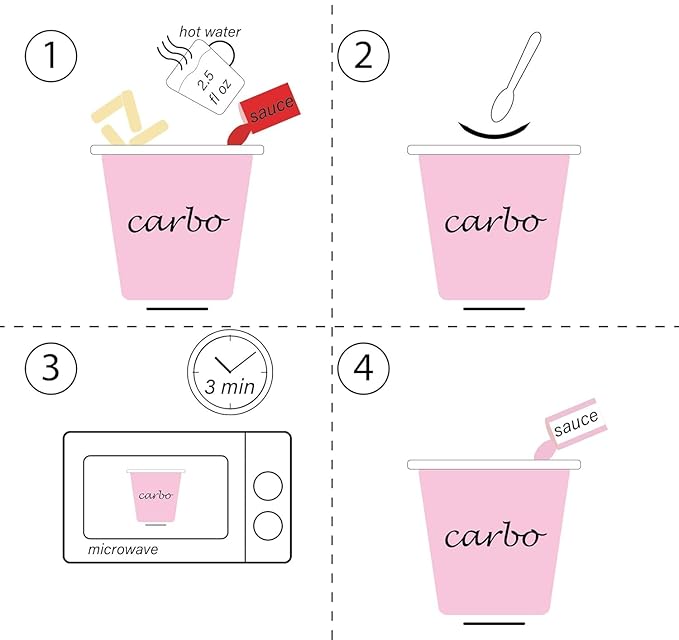 1

hot water

2.5 fl oz

sauce

carbo

2

carbo

3

3 min

carbo

microwave

4

sauce

carbo