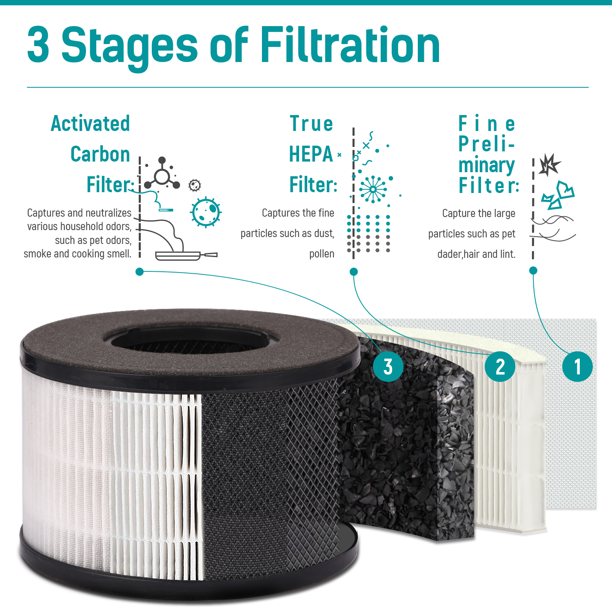 3 Stages of Filtration

Activated Carbon Filter:

Captures and neutralizes various household odors, such as pet odors, smoke and cooking smell.

True HEPA Filter:

Captures the fine particles such as dust, pollen

Fine Preliminary Filter:

Capture the large particles such as pet dader,hair and lint.

3

2

1